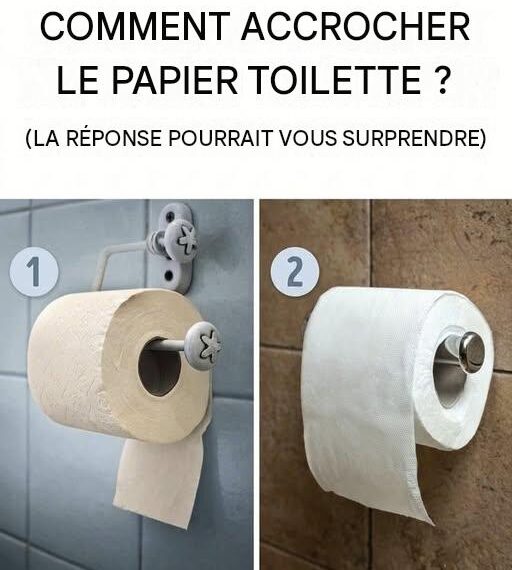 COMMENT ACCROCHER LE PAPIER TOILETTE ?

(LA RÉPONSE POURRAIT VOUS SURPRENDRE)

1

2